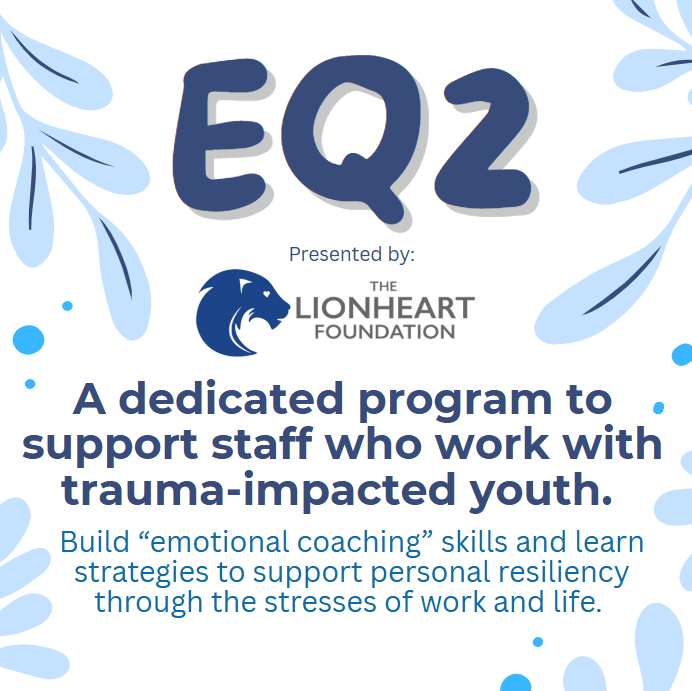 EQ2

Presented by:

THE LIONHEART FOUNDATION

A dedicated program to support staff who work with trauma-impacted youth.

Build “emotional coaching” skills and learn strategies to support personal resiliency through the stresses of work and life.